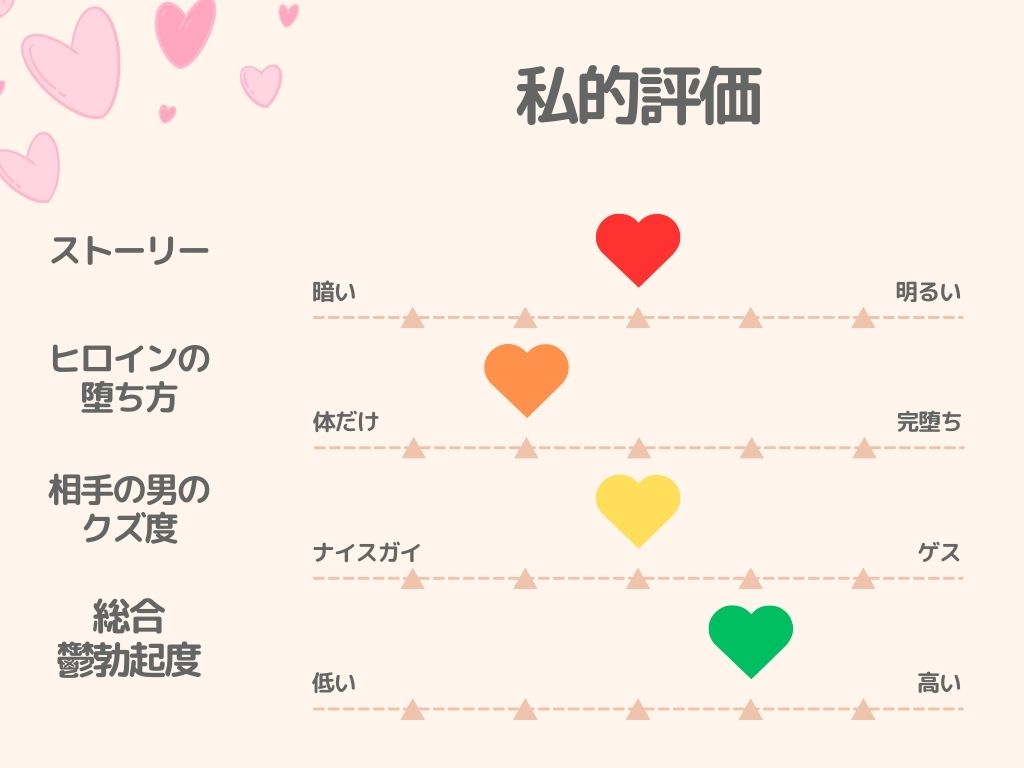 私的評価

ストーリー

暗い

明るい

ヒロインの堕ち方

体だけ

完堕ち

相手の男のクズ度

ナイスガイ

ゲス

総合鬱勃起度

低い

高い