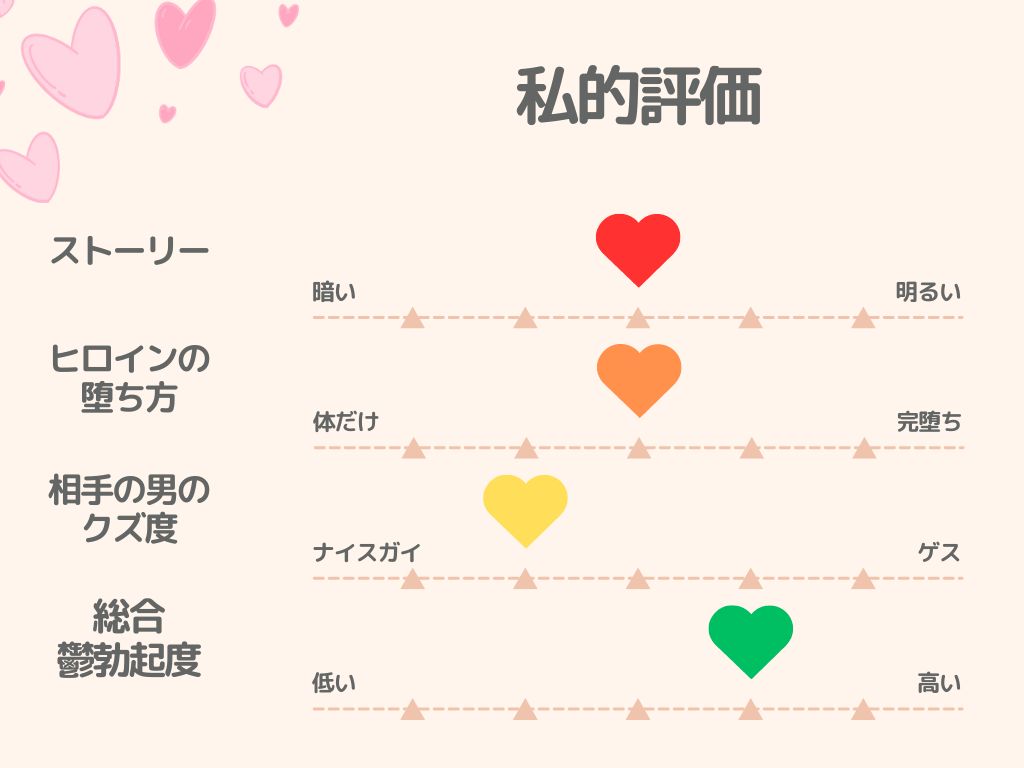 私的評価

ストーリー
暗い
明るい

ヒロインの堕ち方
体だけ
完堕ち

相手の男のクズ度
ナイスガイ
ゲス

総合鬱勃起度
低い
高い