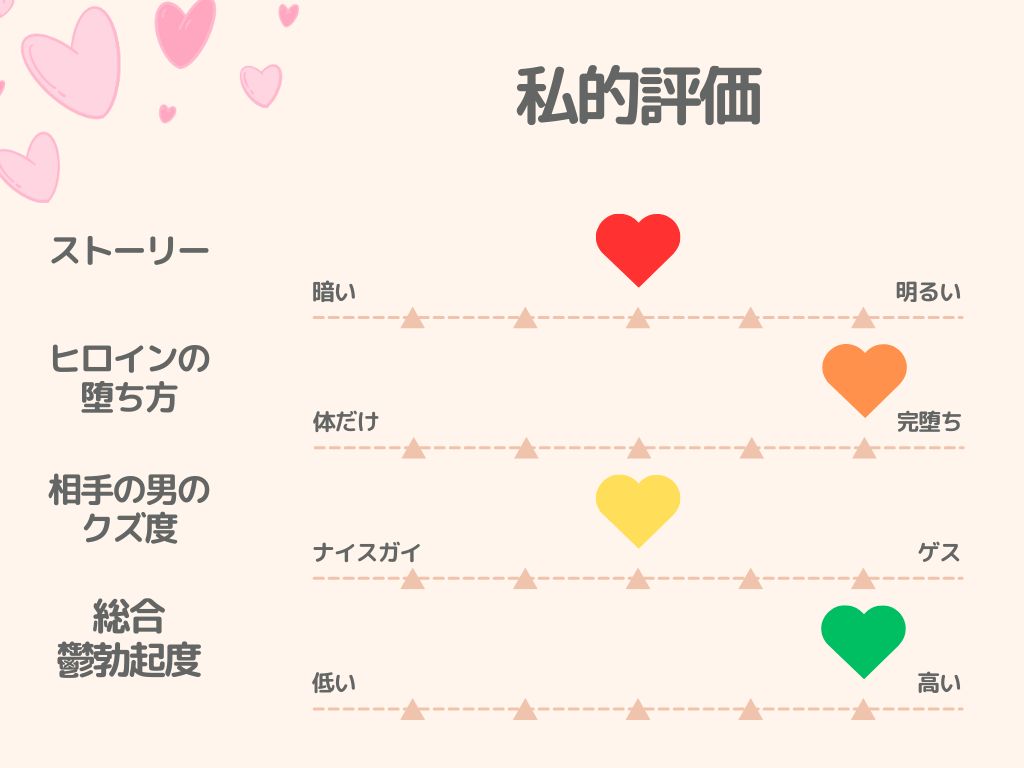 私的評価

ストーリー

暗い

明るい

ヒロインの堕ち方

体だけ

完堕ち

相手の男のクズ度

ナイスガイ

ゲス

総合鬱勃起度

低い

高い