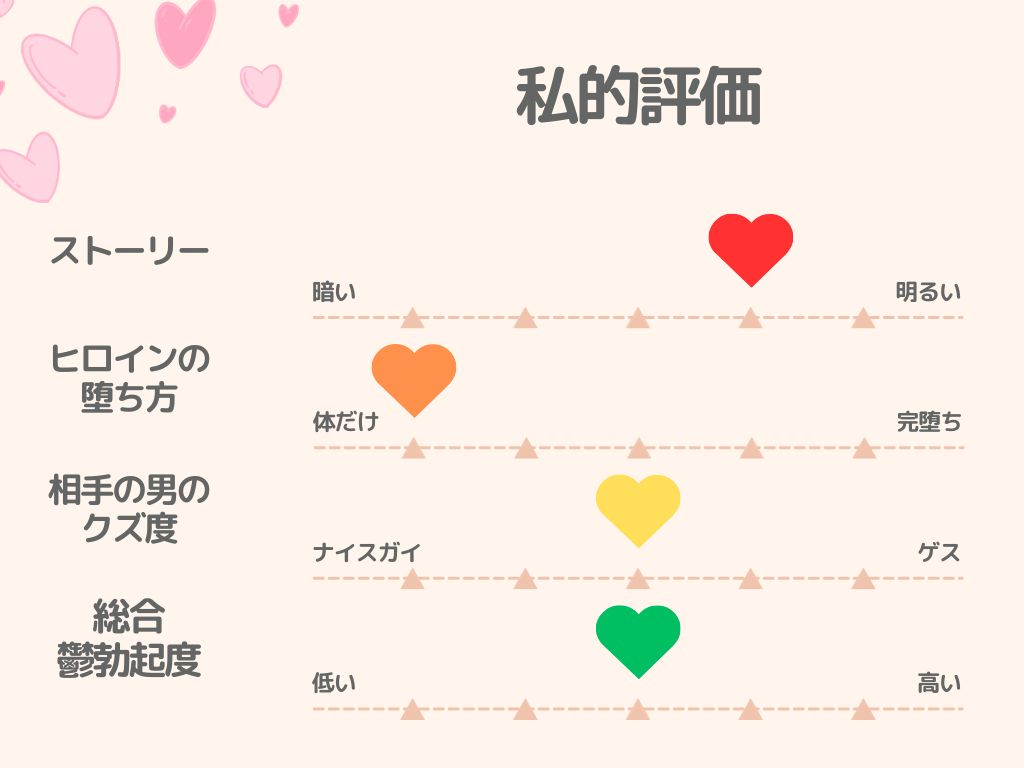 私的評価

ストーリー
暗い
明るい

ヒロインの堕ち方
体だけ
完堕ち

相手の男のクズ度
ナイスガイ
ゲス

総合鬱勃起度
低い
高い