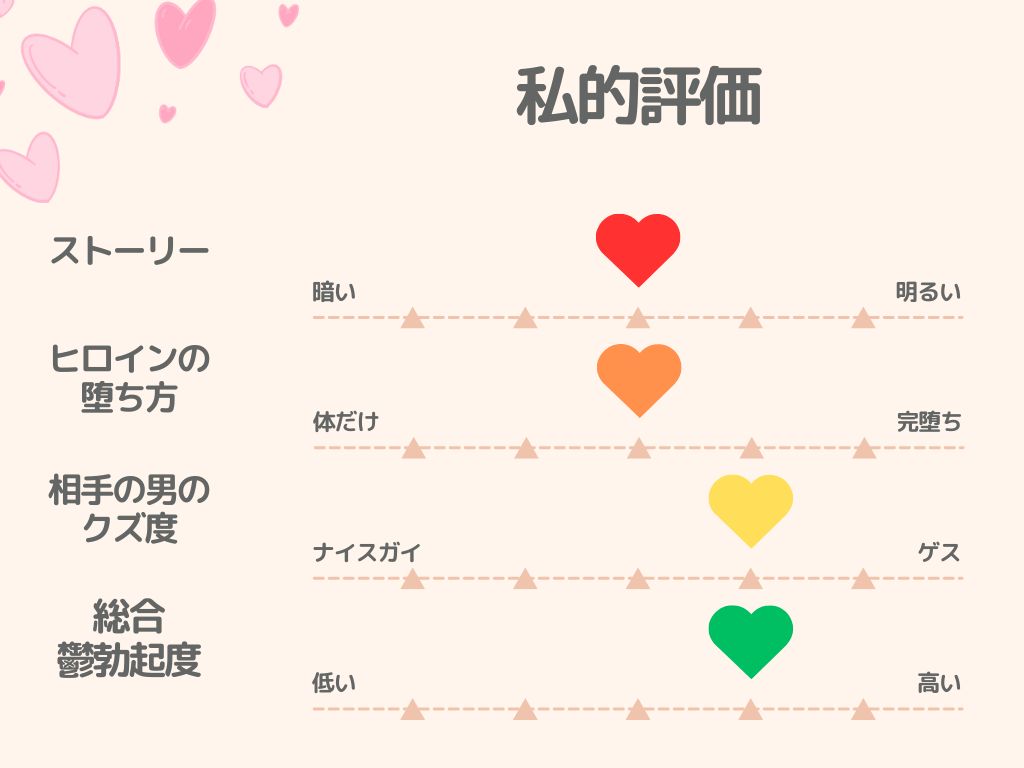 私的評価

ストーリー

暗い　明るい

ヒロインの堕ち方

体だけ　完堕ち

相手の男のクズ度

ナイスガイ　ゲス

総合鬱勃起度

低い　高い