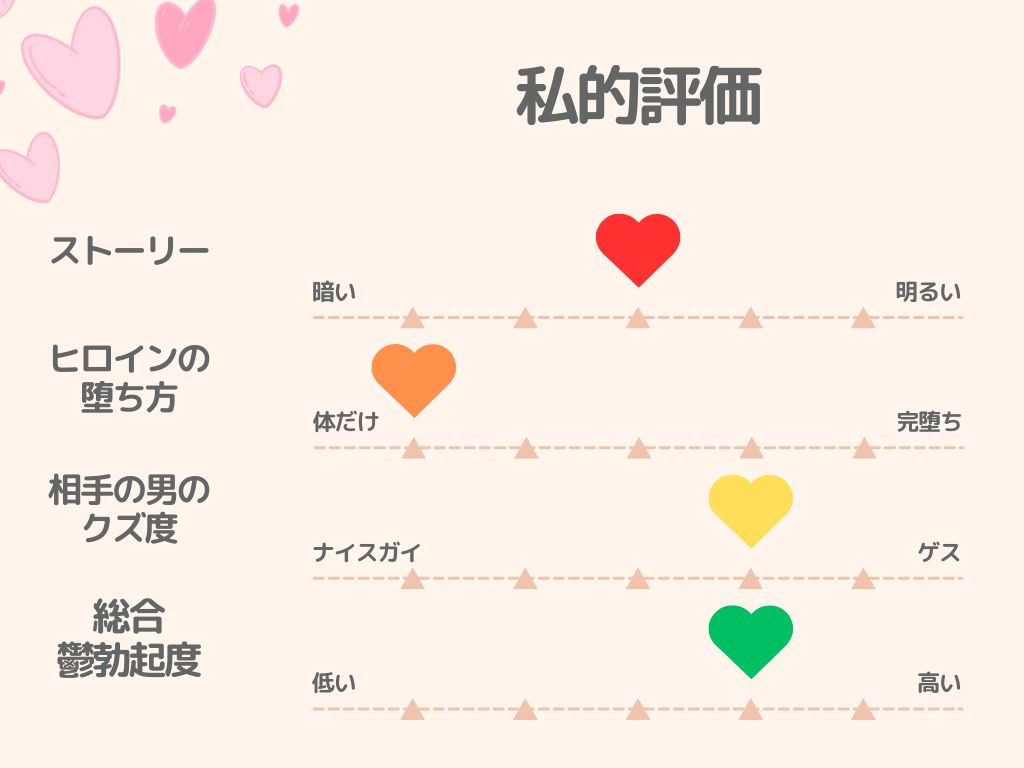 私的評価

ストーリー

暗い　明るい

ヒロインの堕ち方

体だけ　完堕ち

相手の男のクズ度

ナイスガイ　ゲス

総合鬱勃起度

低い　高い