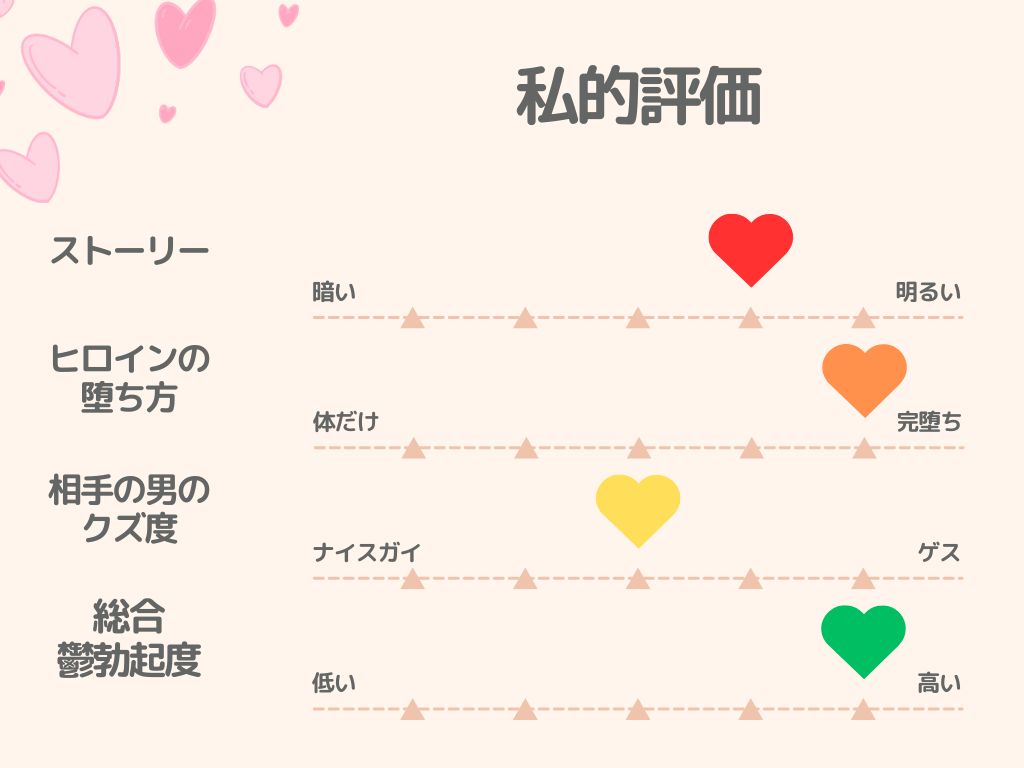 私的評価

ストーリー

暗い

明るい

ヒロインの堕ち方

体だけ

完堕ち

相手の男のクズ度

ナイスガイ

ゲス

総合鬱勃起度

低い

高い