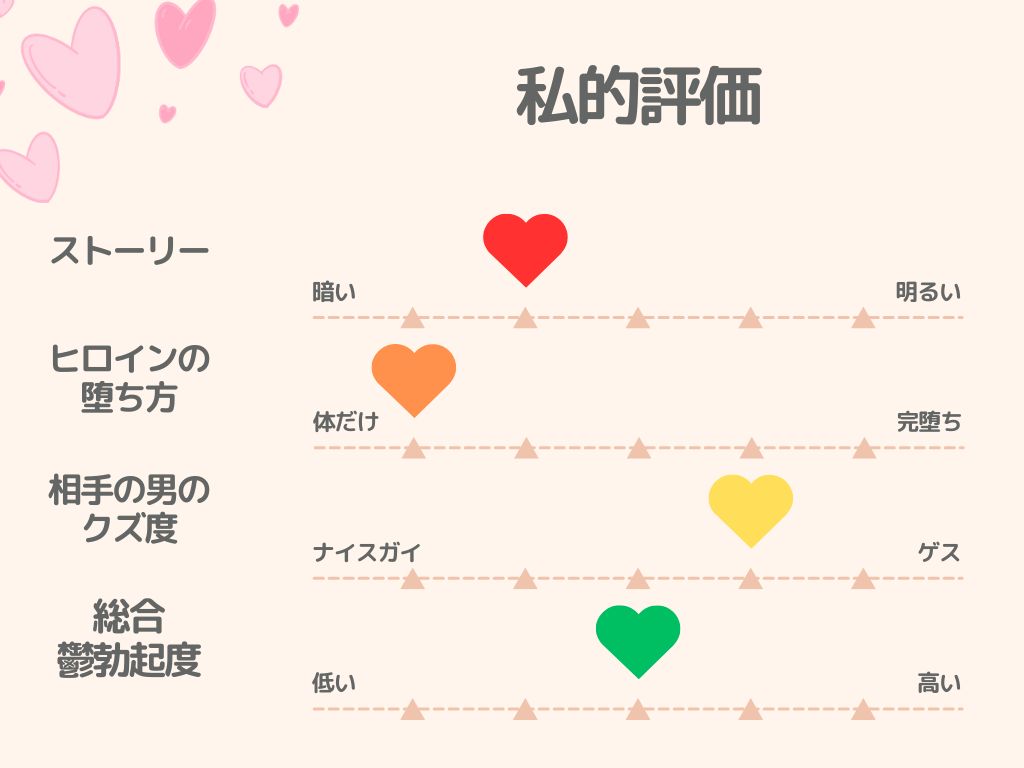 私的評価

ストーリー

暗い

明るい

ヒロインの堕ち方

体だけ

完堕ち

相手の男のクズ度

ナイスガイ

ゲス

総合鬱勃起度

低い

高い