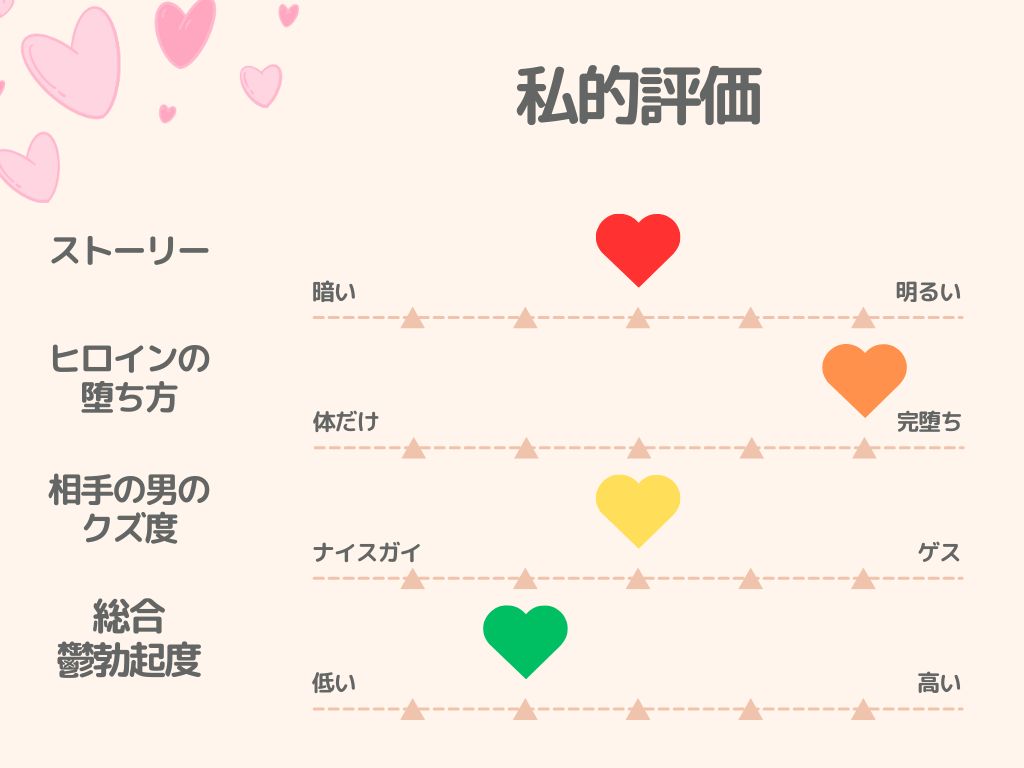 私的評価

ストーリー

暗い

明るい

ヒロインの堕ち方

体だけ

完堕ち

相手の男のクズ度

ナイスガイ

ゲス

総合鬱勃起度

低い

高い