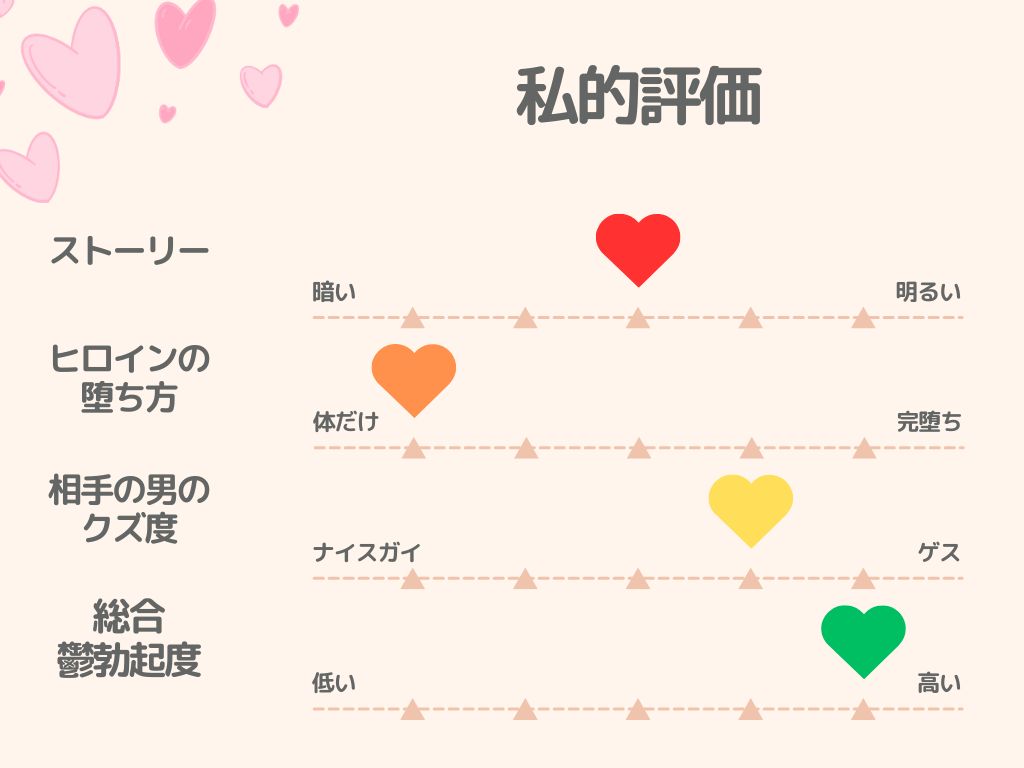 私的評価

ストーリー
暗い
明るい

ヒロインの堕ち方
体だけ
完堕ち

相手の男のクズ度
ナイスガイ
ゲス

総合鬱勃起度
低い
高い