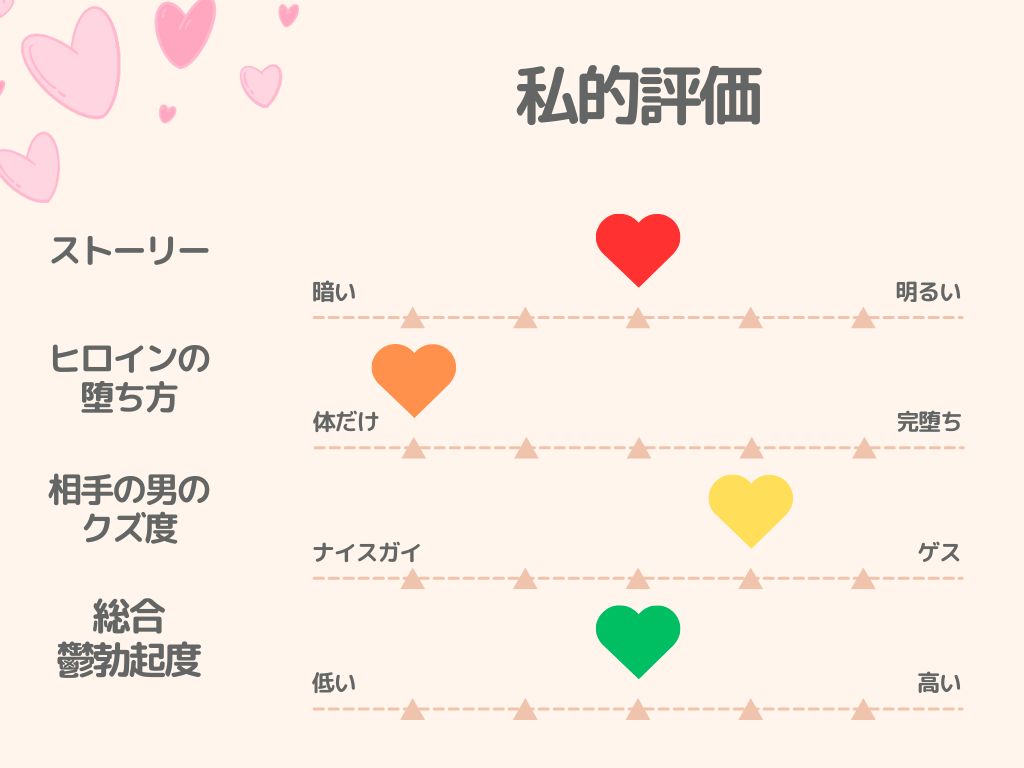 私的評価

ストーリー

暗い　明るい

ヒロインの堕ち方

体だけ　完堕ち

相手の男のクズ度

ナイスガイ　ゲス

総合鬱勃起度

低い　高い