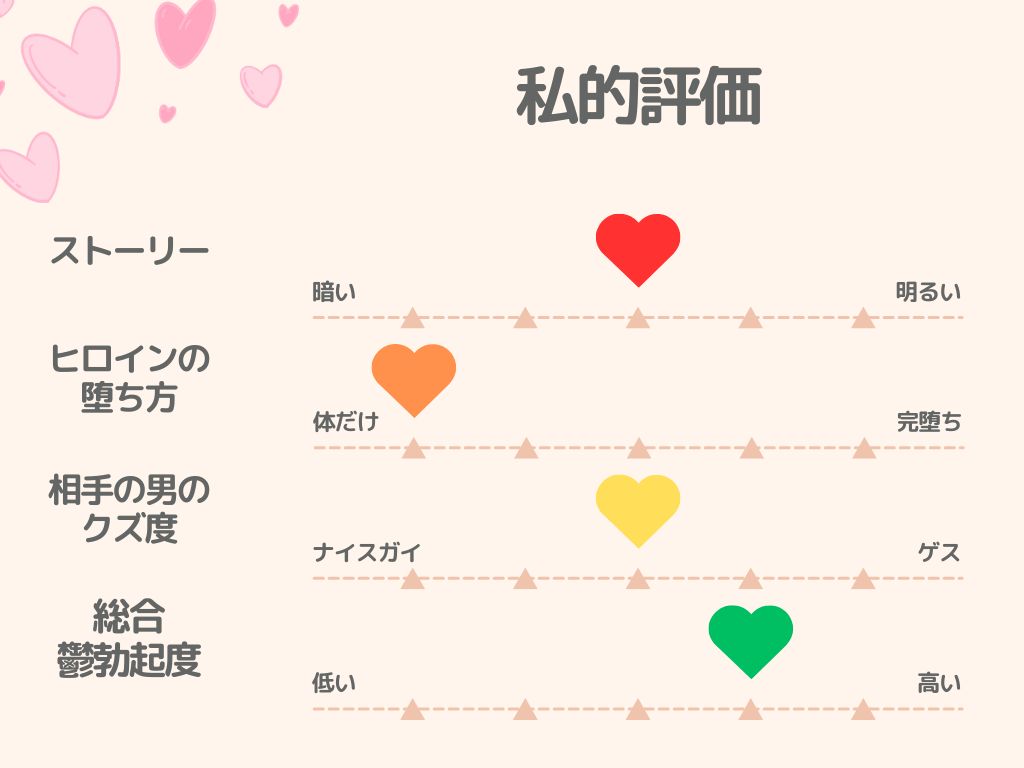 私的評価

ストーリー

暗い

明るい

ヒロインの堕ち方

体だけ

完堕ち

相手の男のクズ度

ナイスガイ

ゲス

総合鬱勃起度

低い

高い