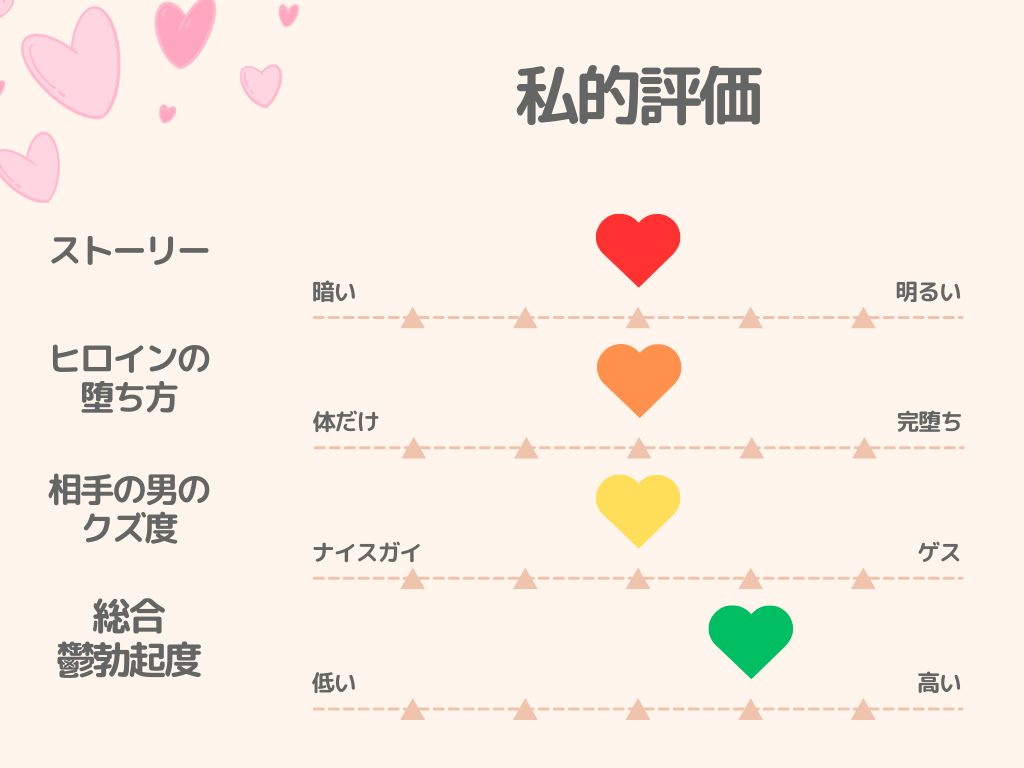 私的評価

ストーリー

暗い　明るい

ヒロインの堕ち方

体だけ　完堕ち

相手の男のクズ度

ナイスガイ　ゲス

総合鬱勃起度

低い　高い