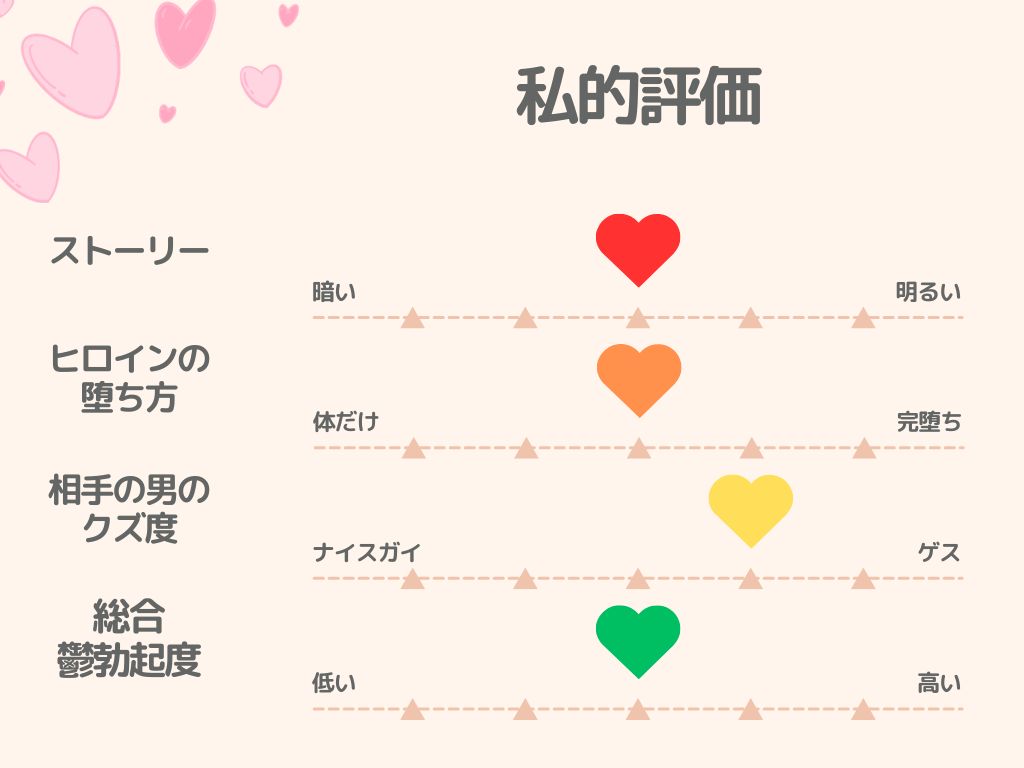 私的評価

ストーリー

暗い

明るい

ヒロインの堕ち方

体だけ

完堕ち

相手の男のクズ度

ナイスガイ

ゲス

総合鬱勃起度

低い

高い