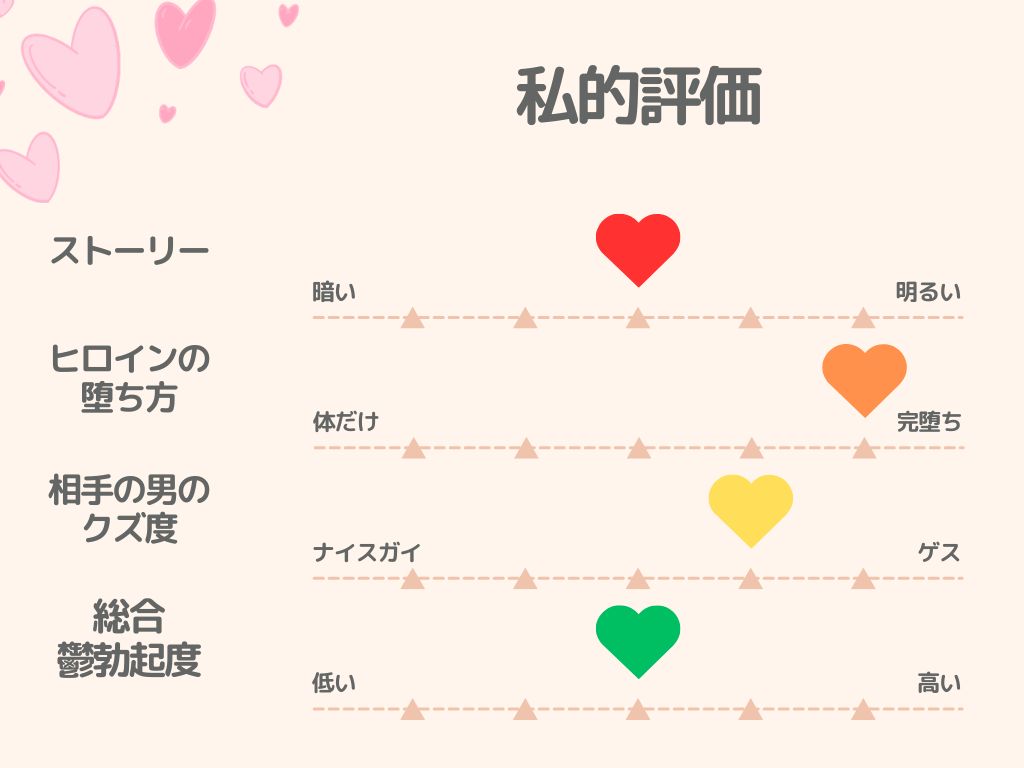 私的評価

ストーリー

暗い　明るい

ヒロインの堕ち方

体だけ　完堕ち

相手の男のクズ度

ナイスガイ　ゲス

総合鬱勃起度

低い　高い