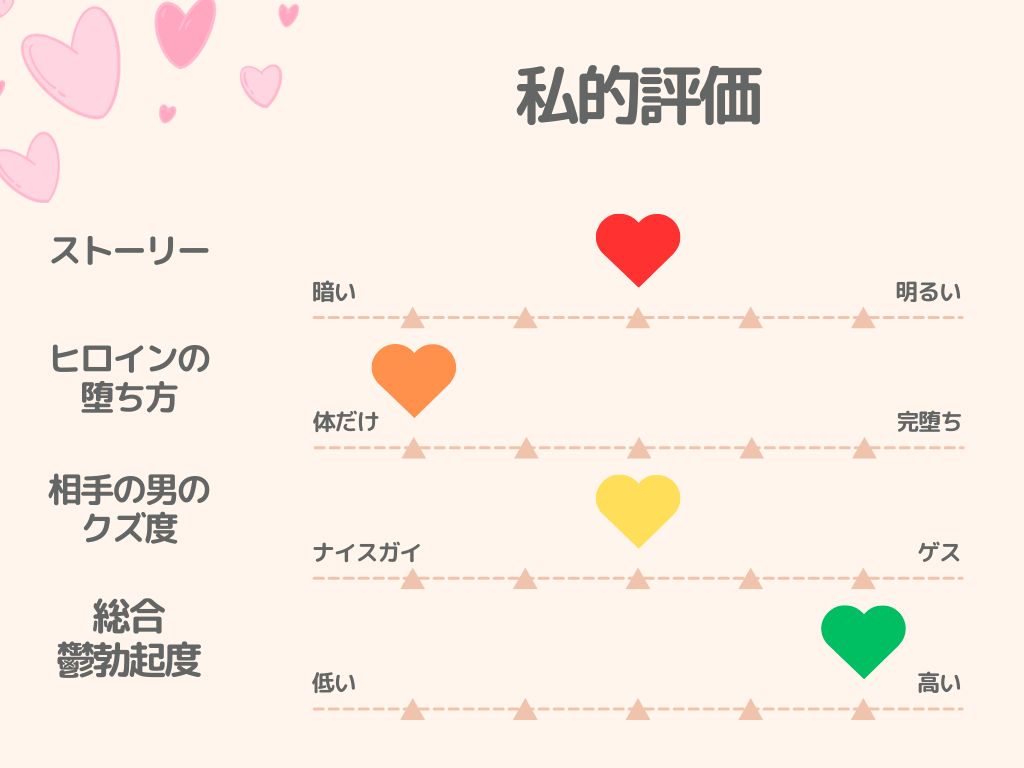 私的評価

ストーリー

暗い

明るい

ヒロインの堕ち方

体だけ

完堕ち

相手の男のクズ度

ナイスガイ

ゲス

総合鬱勃起度

低い

高い