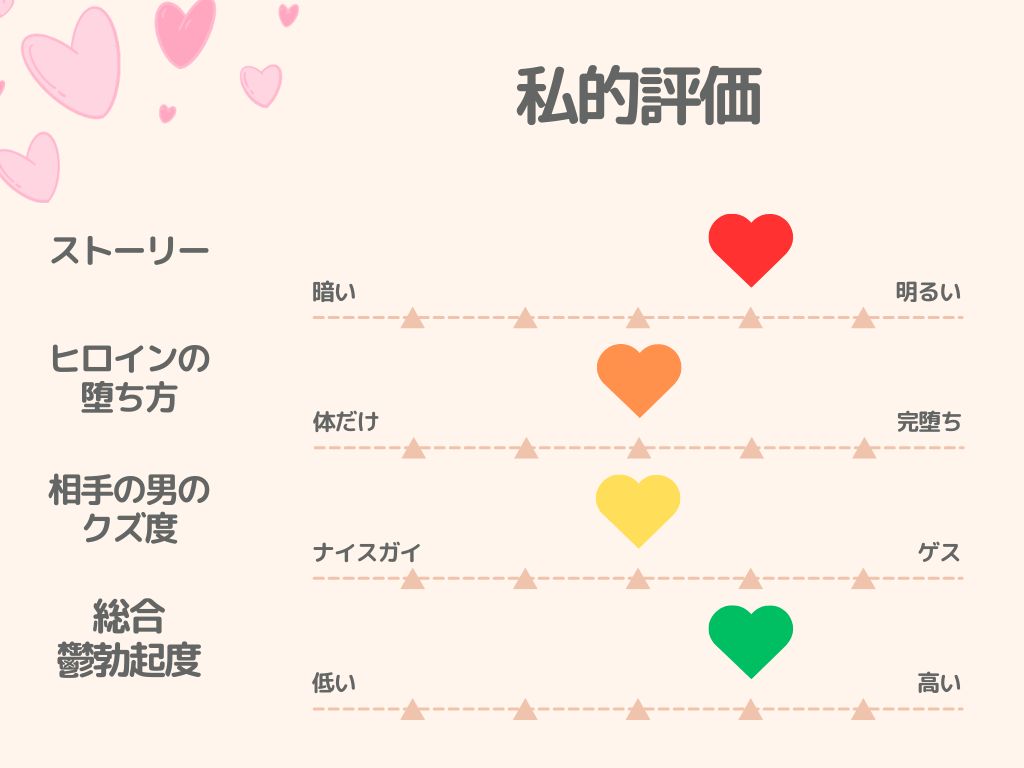 私的評価

ストーリー

暗い

明るい

ヒロインの堕ち方

体だけ

完堕ち

相手の男のクズ度

ナイスガイ

ゲス

総合鬱勃起度

低い

高い