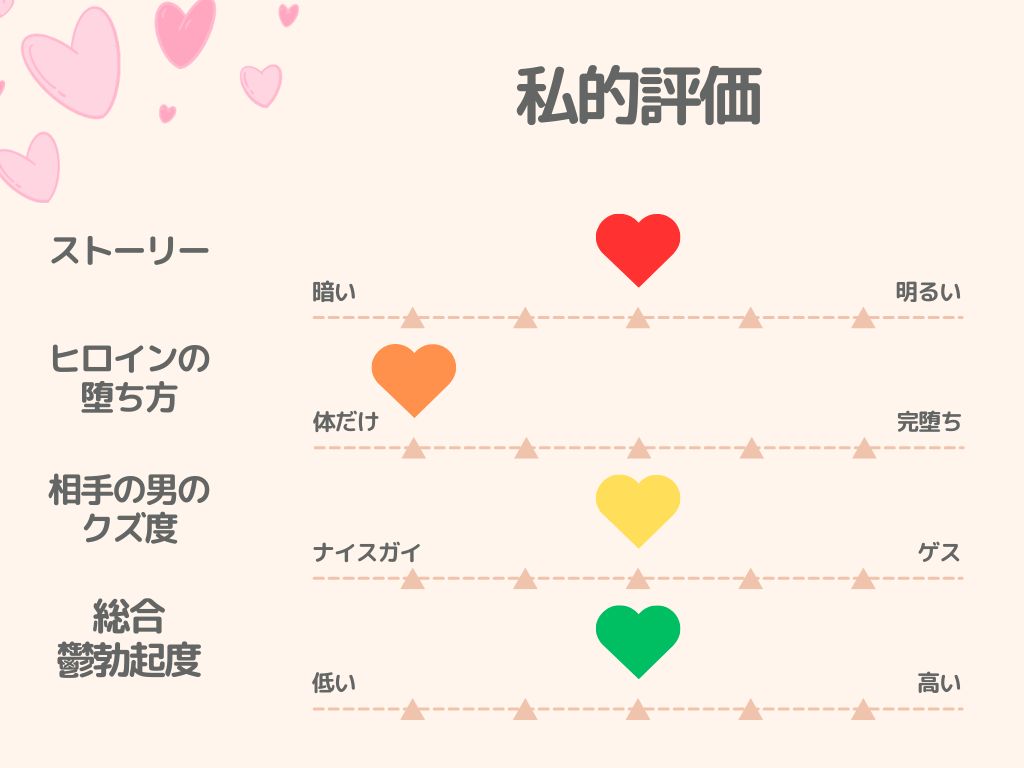 私的評価

ストーリー
暗い
明るい

ヒロインの堕ち方
体だけ
完堕ち

相手の男のクズ度
ナイスガイ
ゲス

総合鬱勃起度
低い
高い