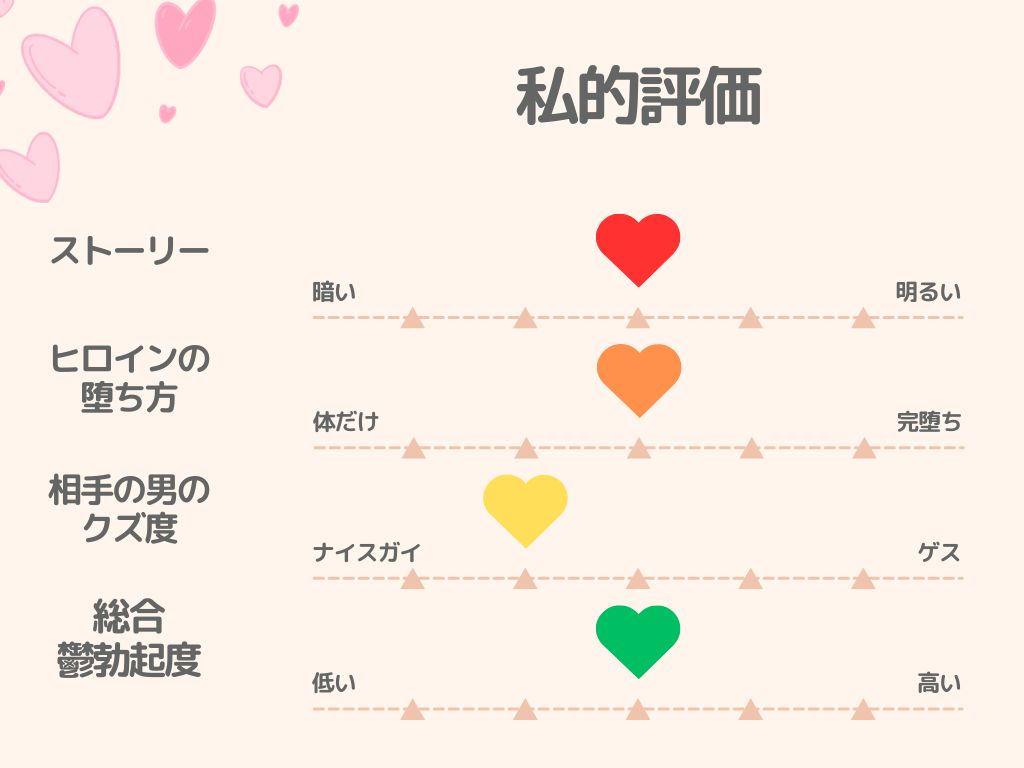 私的評価

ストーリー

暗い　明るい

ヒロインの堕ち方

体だけ　完堕ち

相手の男のクズ度

ナイスガイ　ゲス

総合鬱勃起度

低い　高い