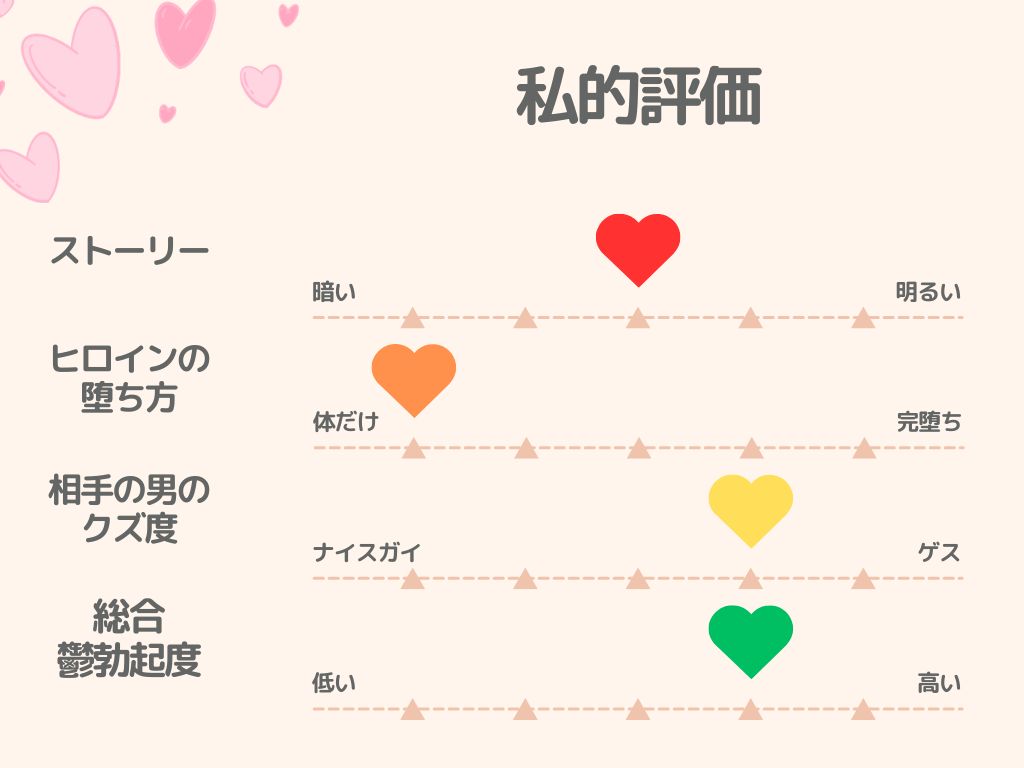 私的評価

ストーリー

暗い

明るい

ヒロインの堕ち方

体だけ

完堕ち

相手の男のクズ度

ナイスガイ

ゲス

総合鬱勃起度

低い

高い